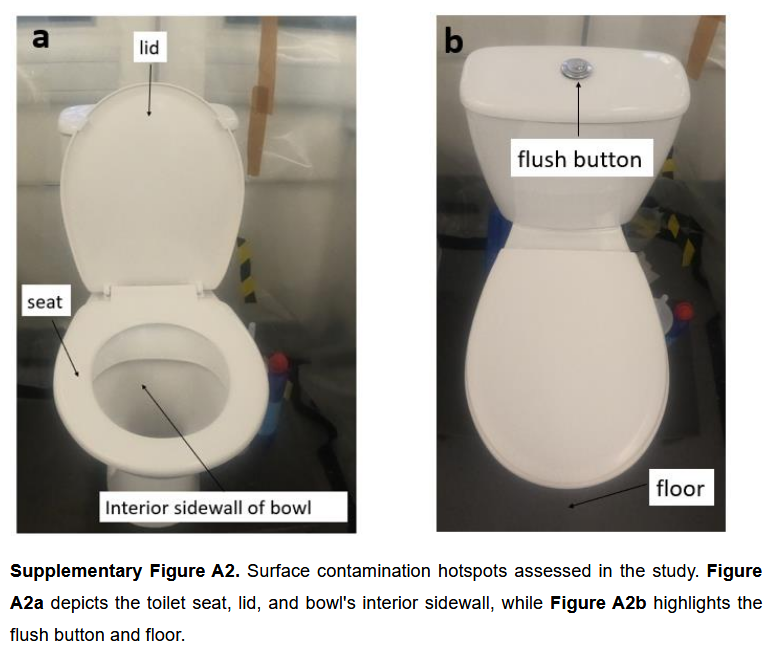 a

lid

seat

Interior sidewall of bowl

b

flush button

floor

Supplementary Figure A2. Surface contamination hotspots assessed in the study. Figure A2a depicts the toilet seat, lid, and bowl's interior sidewall, while Figure A2b highlights the flush button and floor.